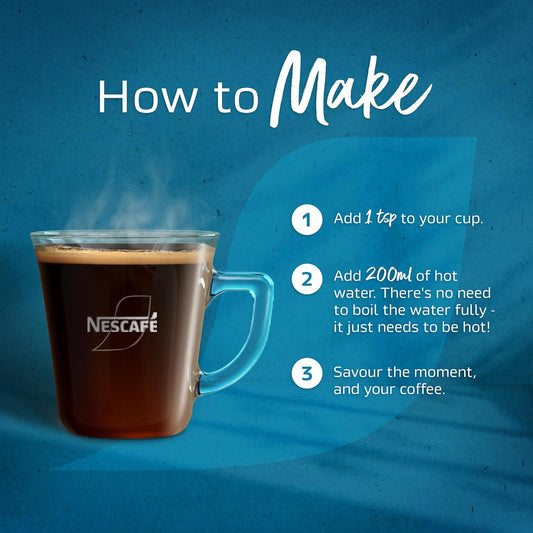 How to Make

NESCAFÉ

1 Add 1 tsp to your cup.

2 Add 200ml of hot water. There's no need to boil the water fully - it just needs to be hot!

3 Savour the moment, and your coffee.